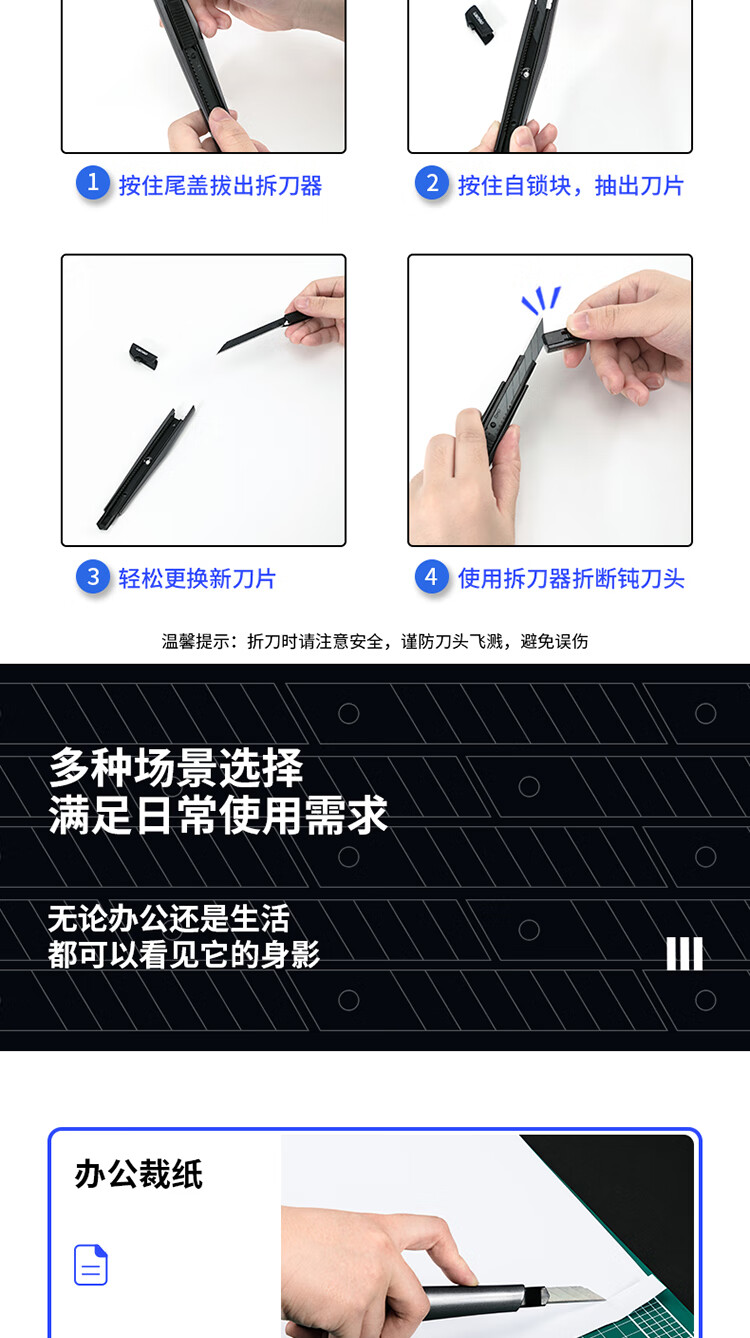 1 按住尾盖拔出拆刀器

2 按住自锁块，抽出刀片

3 轻松更换新刀片

4 使用拆刀器折断钝刀头

温馨提示：折刀时请注意安全，谨防刀头飞溅，避免误伤

多种场景选择
满足日常使用需求

无论办公还是生活
都可以看见它的身影

办公裁纸